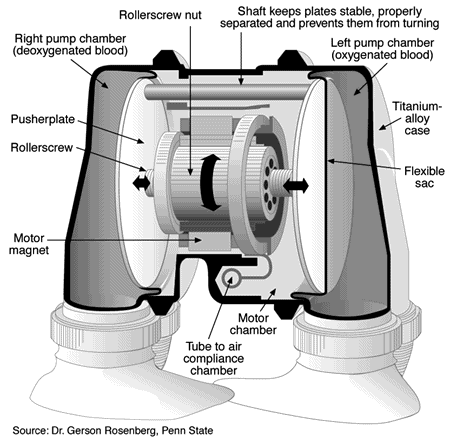 Rollerscrew nut

Shaft keeps plates stable, properly separated and prevents them from turning

Right pump chamber (deoxygenated blood)

Left pump chamber (oxygenated blood)

Titanium-alloy case

Pusherplate

Rollerscrew

Flexible sac

Motor magnet

Motor chamber

Tube to air compliance chamber

Source: Dr. Gerson Rosenberg, Penn State